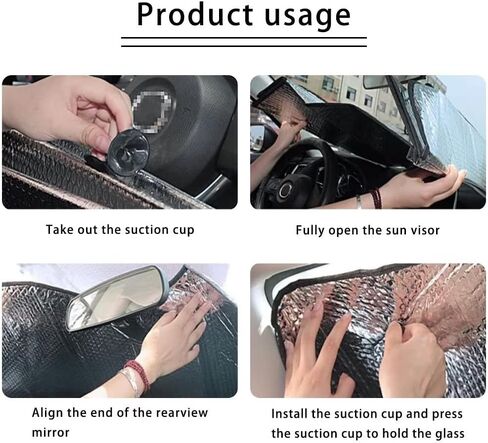 Product usage

Take out the suction cup

Fully open the sun visor

Align the end of the rearview mirror

Install the suction cup and press the suction cup to hold the glass