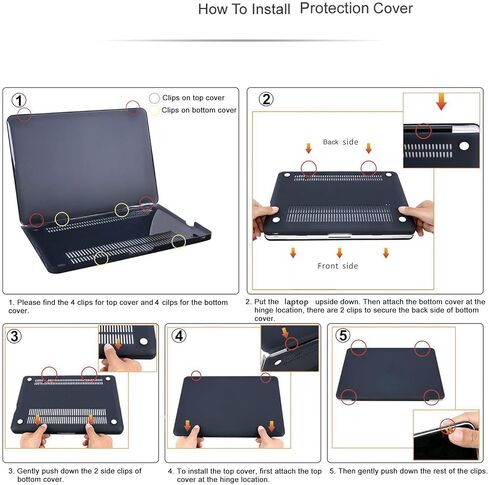 How To Install Protection Cover

1

Clips on top cover
Clips on bottom cover

1. Please find the 4 clips for top cover and 4 clips for the bottom cover.

2

Back side

Front side

2. Put the laptop upside down. Then attach the bottom cover at the hinge location, there are 2 clips to secure the back side of bottom cover.

3

3. Gently push down the 2 side clips of bottom cover.

4

4. To install the top cover, first attach the top cover at the hinge location.

5

5. Then gently push down the rest of the clips.