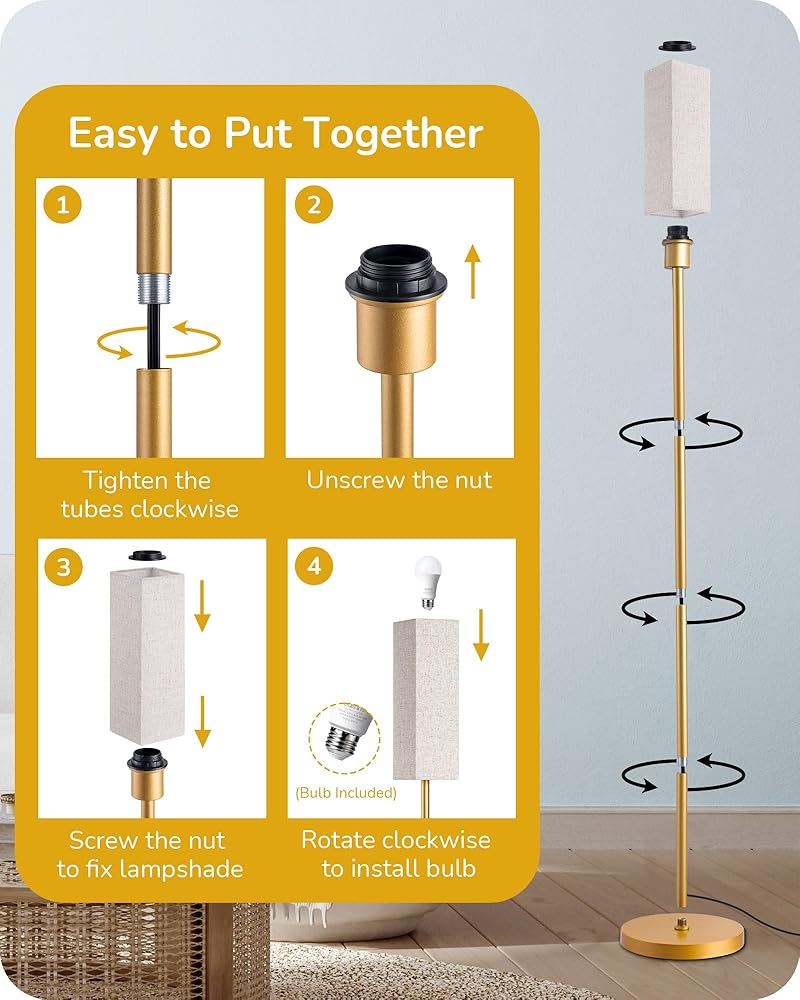 Easy to Put Together

1

Tighten the tubes clockwise

2

Unscrew the nut

3

Screw the nut to fix lampshade

4

(Bulb Included)

Rotate clockwise to install bulb