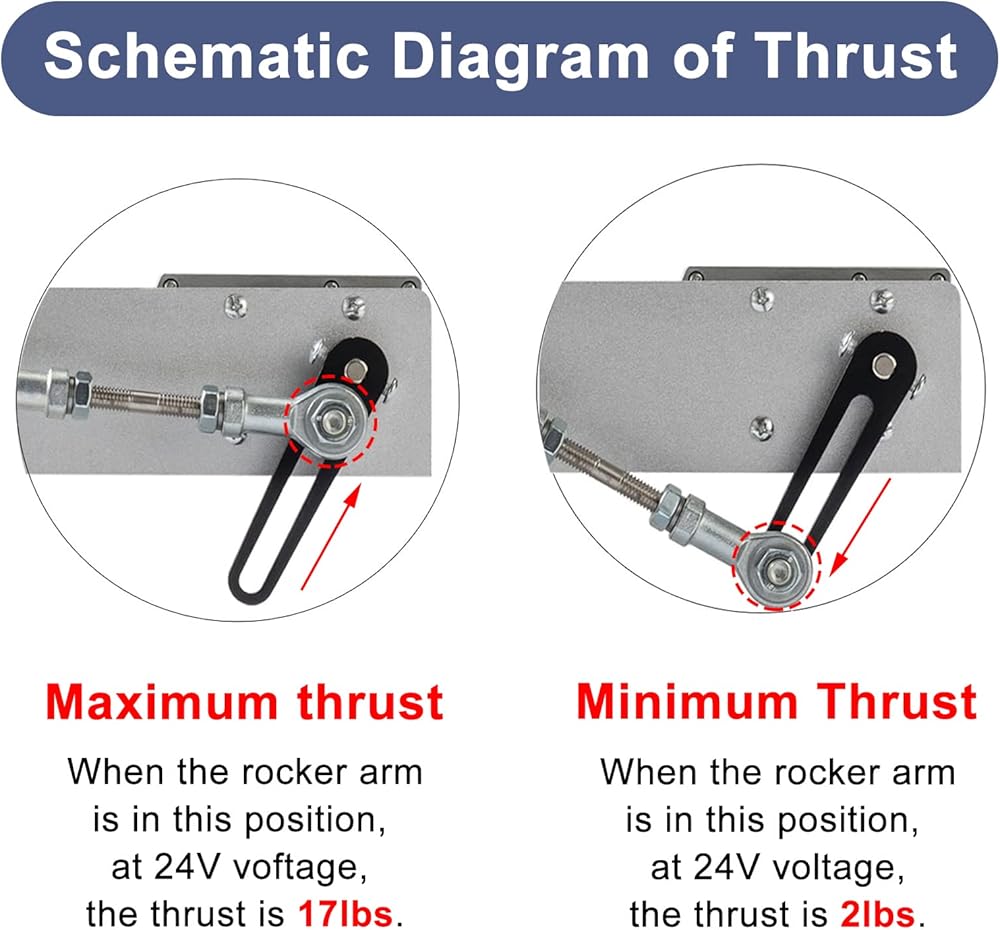 Schematic Diagram of Thrust

Maximum thrust

When the rocker arm is in this position, at 24V voftage, the thrust is 17lbs.

Minimum Thrust

When the rocker arm is in this position, at 24V voltage, the thrust is 2lbs.