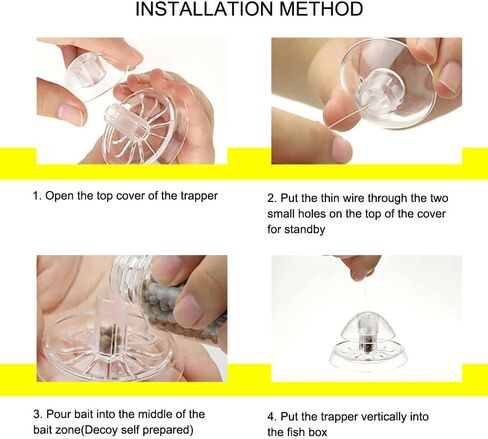 INSTALLATION METHOD

1. Open the top cover of the trapper

2. Put the thin wire through the two small holes on the top of the cover for standby

3. Pour bait into the middle of the bait zone(Decoy self prepared)

4. Put the trapper vertically into the fish box