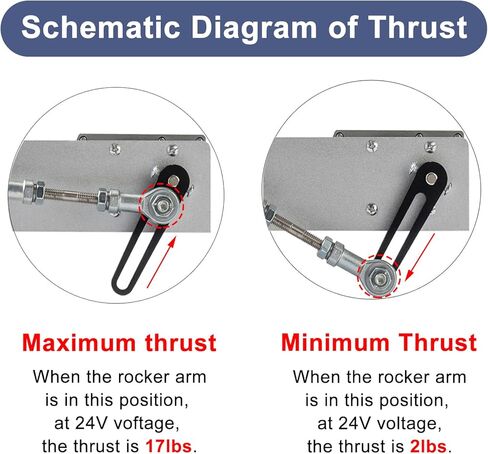 Schematic Diagram of Thrust

Maximum thrust

When the rocker arm is in this position, at 24V voftage, the thrust is 17lbs.

Minimum Thrust

When the rocker arm is in this position, at 24V voltage, the thrust is 2lbs.