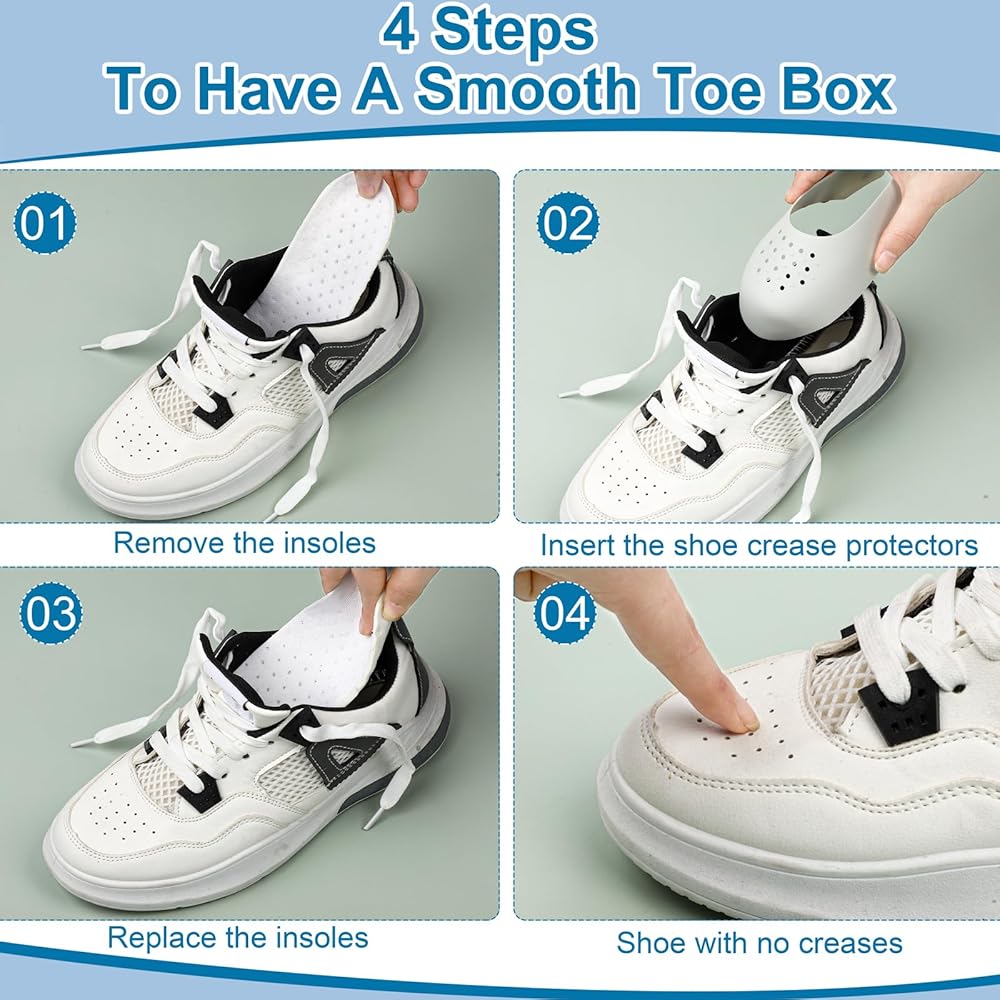 4 Steps
To Have A Smooth Toe Box

01

Remove the insoles

02

Insert the shoe crease protectors

03

Replace the insoles

04

Shoe with no creases