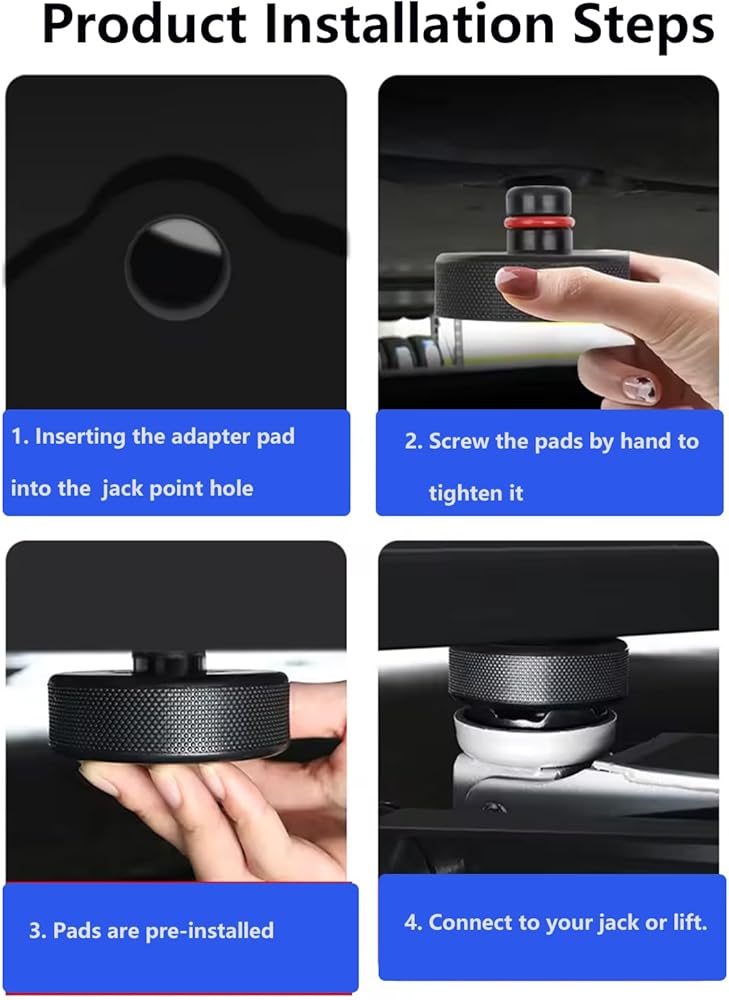 Product Installation Steps

1. Inserting the adapter pad into the  jack point hole

2. Screw the pads by hand to tighten it

3. Pads are pre-installed

4. Connect to your jack or lift.