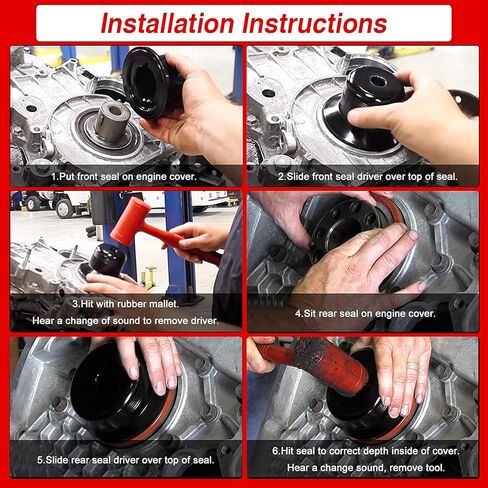 Installation Instructions

1.Put front seal on engine cover.

2.Slide front seal driver over top of seal.

3.Hit with rubber mallet.
Hear a change of sound to remove driver.

4.Sit rear seal on engine cover.

5.Slide rear seal driver over top of seal.

6.Hit seal to correct depth inside of cover.
Hear a change sound, remove tool.