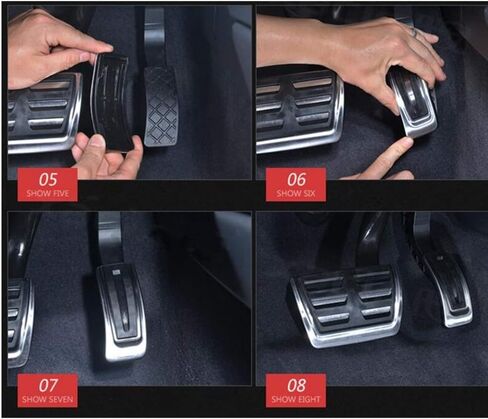 05
SHOW FIVE

06
SHOW SIX

07
SHOW SEVEN

08
SHOW EIGHT