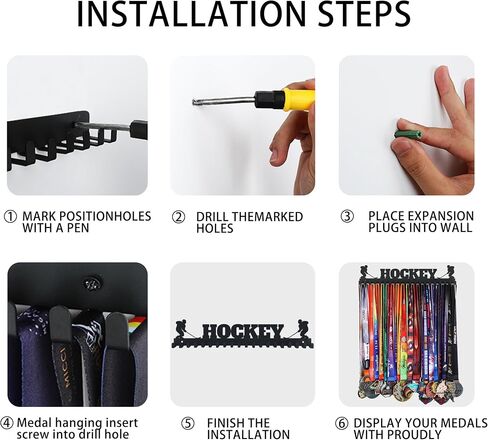 INSTALLATION STEPS

① MARK POSITIONHOLES WITH A PEN

② DRILL THEMARKED HOLES

③ PLACE EXPANSION PLUGS INTO WALL

④ Medal hanging insert screw into drill hole

HOCKEY

⑤ FINISH THE INSTALLATION

HOCKEY

⑥ DISPLAY YOUR MEDALS WITH PROUDLY