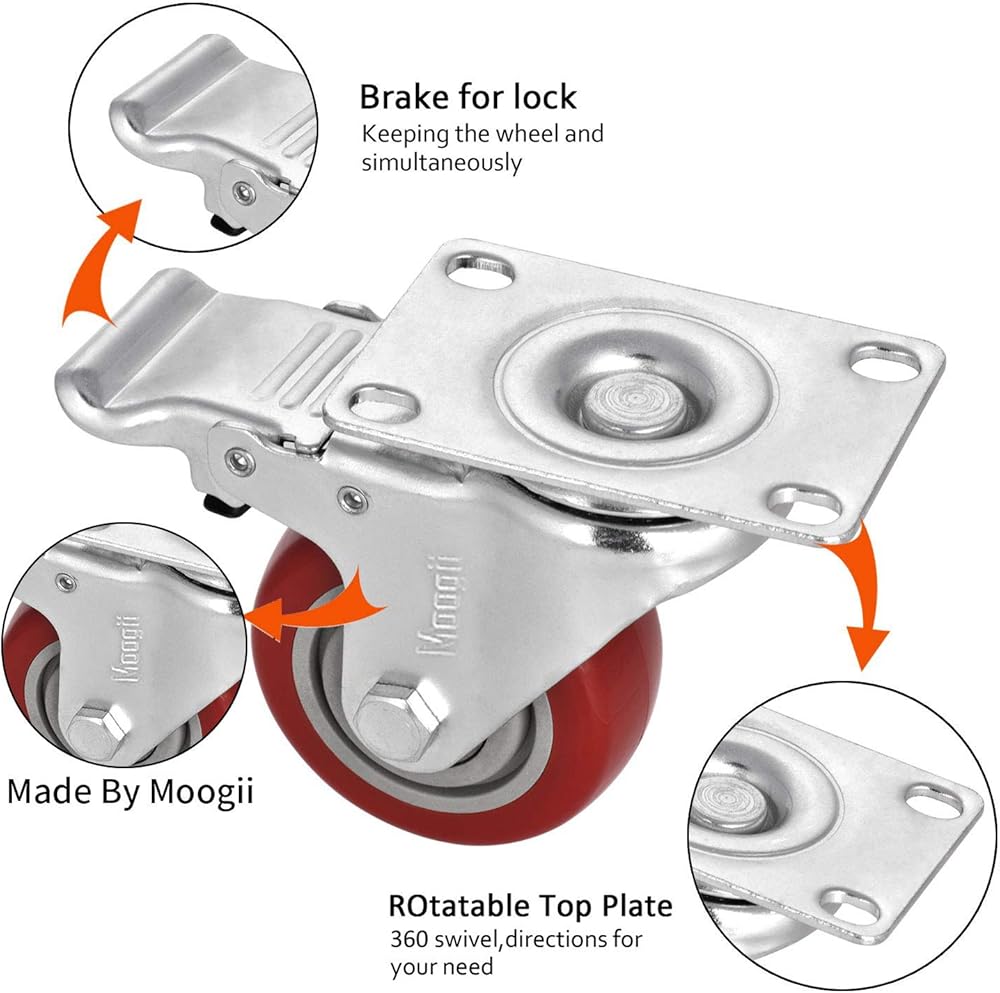 Brake for lock
Keeping the wheel and simultaneously

Moogii

Moogii

Made By Moogii

ROtatable Top Plate
360 swivel,directions for your need