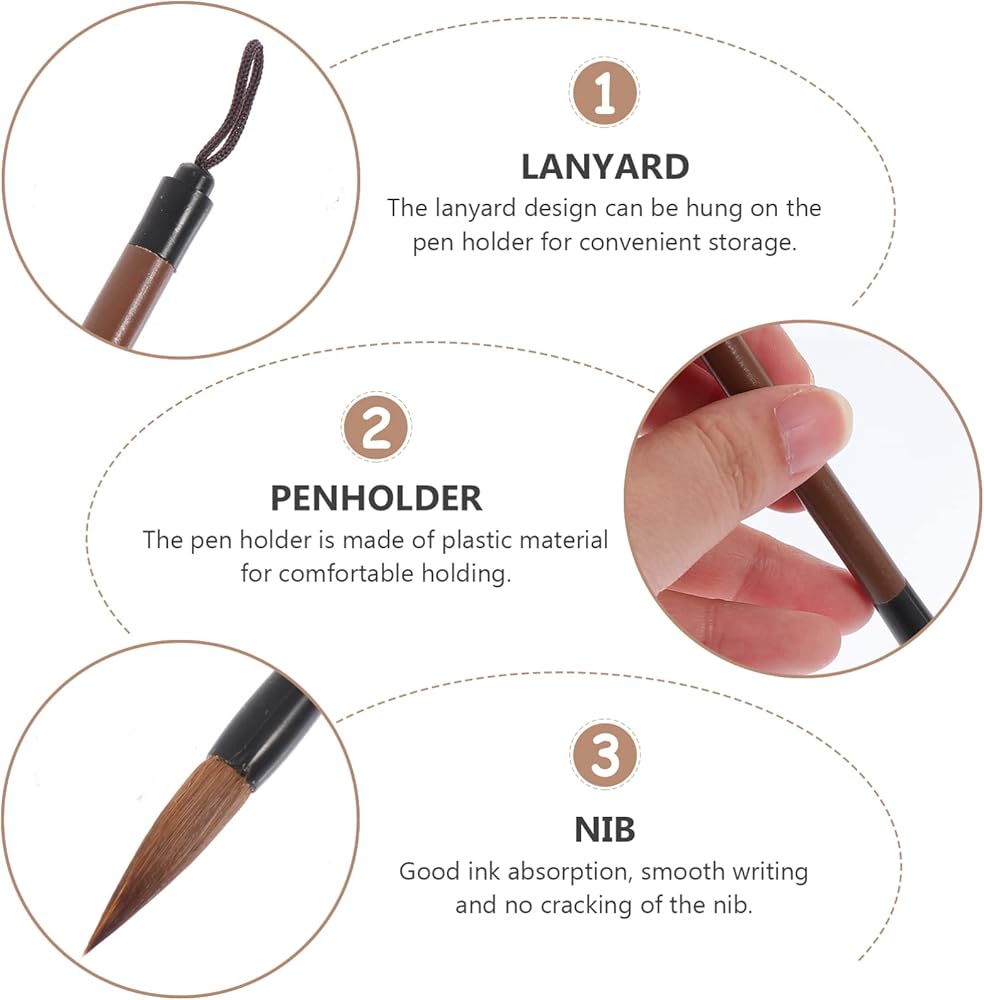 1

LANYARD

The lanyard design can be hung on the pen holder for convenient storage.

2

PENHOLDER

The pen holder is made of plastic material for comfortable holding.

3

NIB

Good ink absorption, smooth writing and no cracking of the nib.