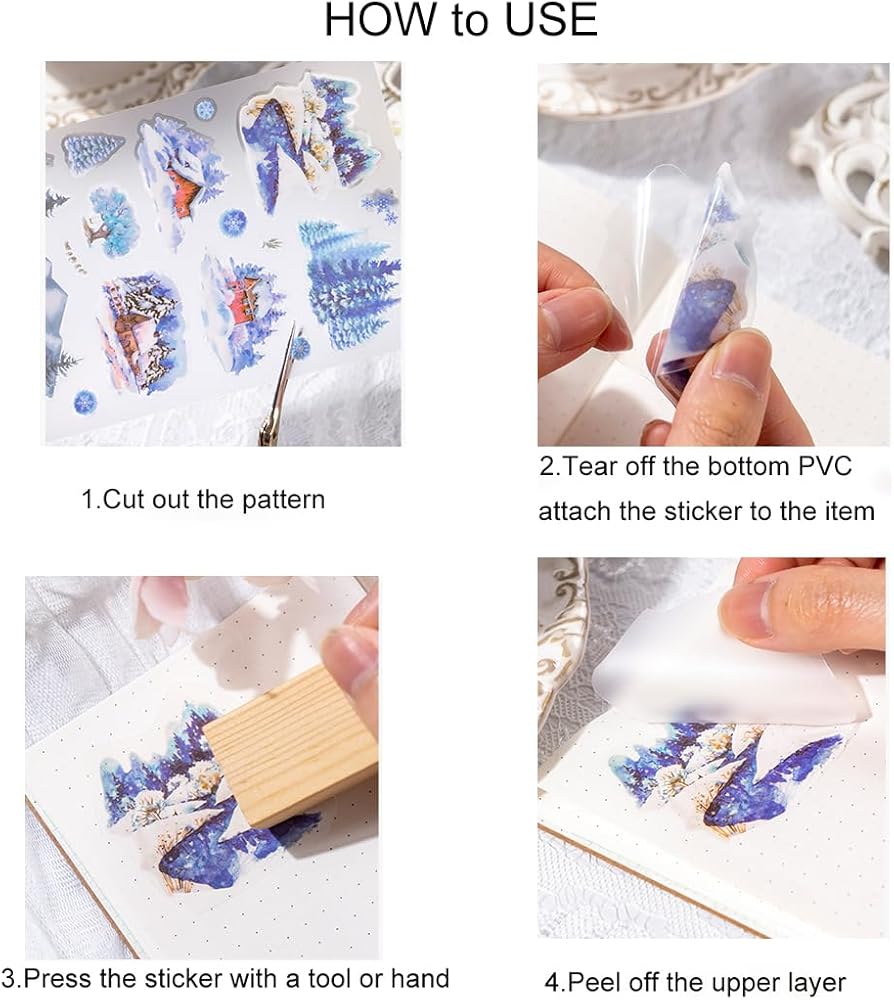 HOW to USE

1.Cut out the pattern

2.Tear off the bottom PVC attach the sticker to the item

3.Press the sticker with a tool or hand

4.Peel off the upper layer