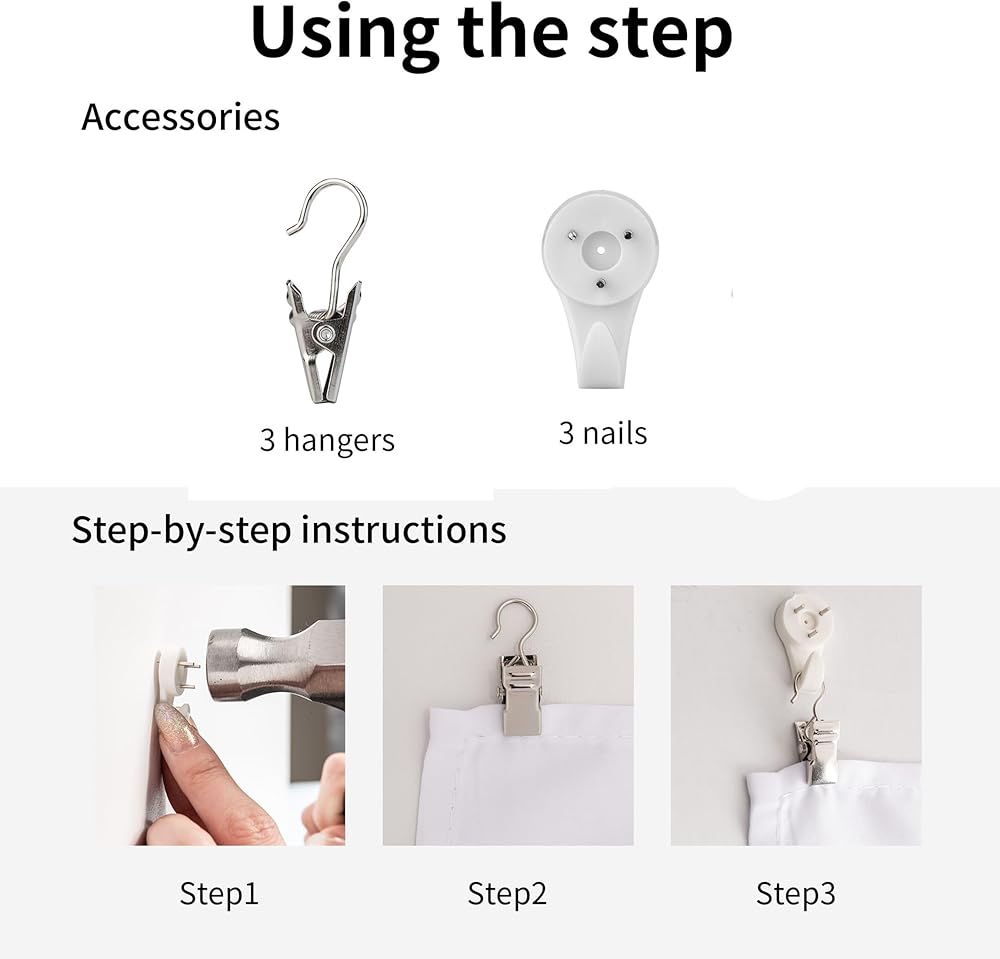 Using the step

Accessories

3 hangers

3 nails

Step-by-step instructions

Step1

Step2

Step3