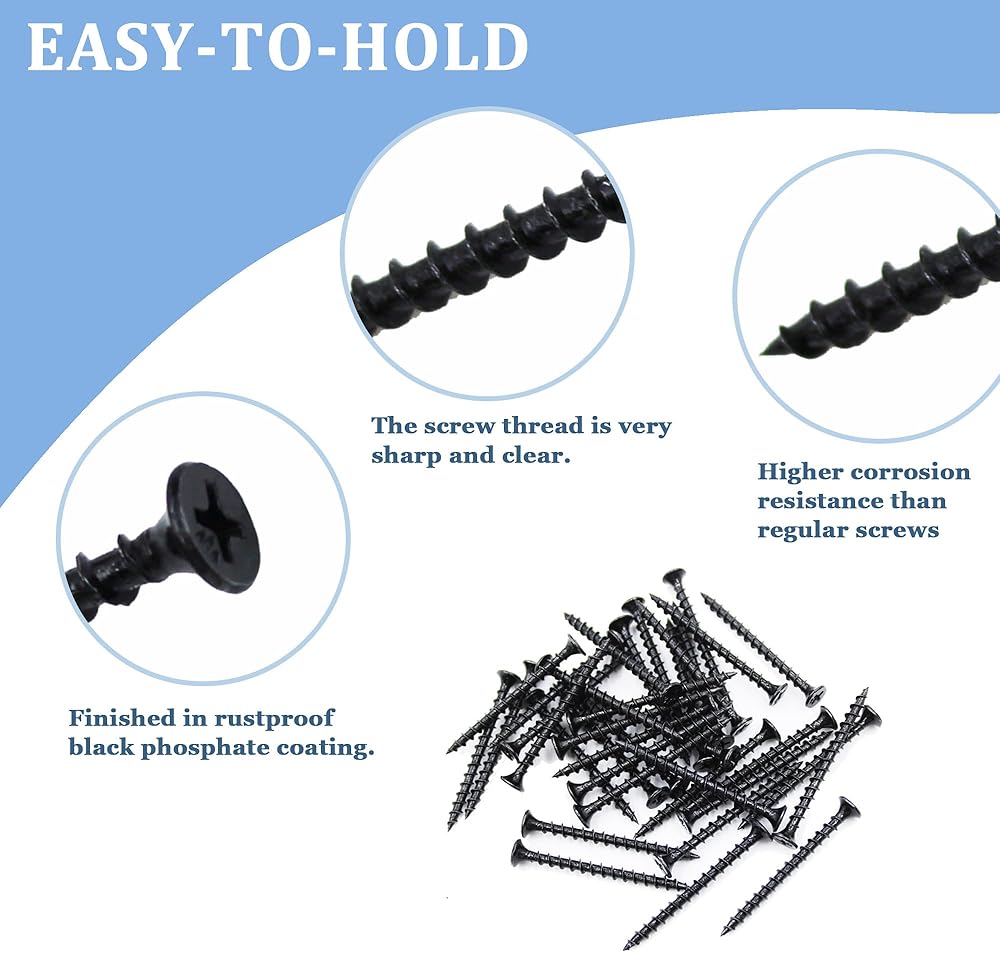 EASY-TO-HOLD

The screw thread is very sharp and clear.

Higher corrosion resistance than regular screws

Finished in rustproof black phosphate coating.