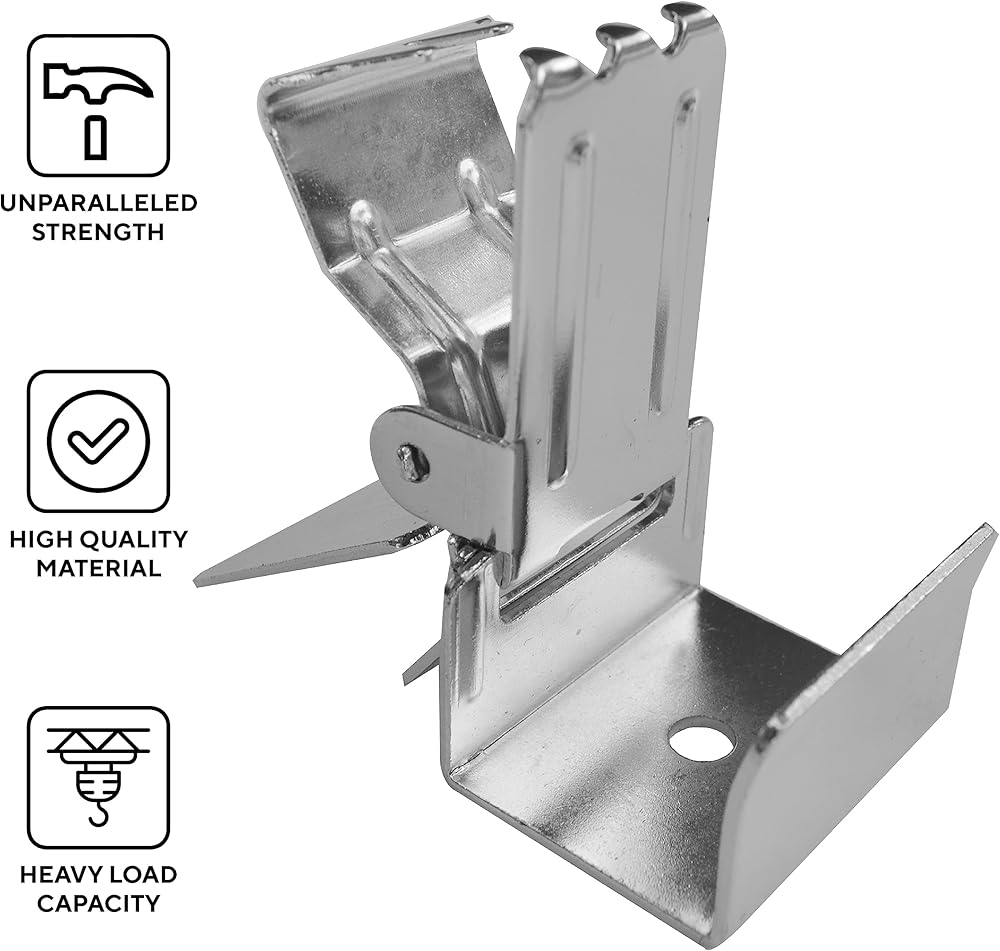 UNPARALLELED STRENGTH

HIGH QUALITY MATERIAL

HEAVY LOAD CAPACITY