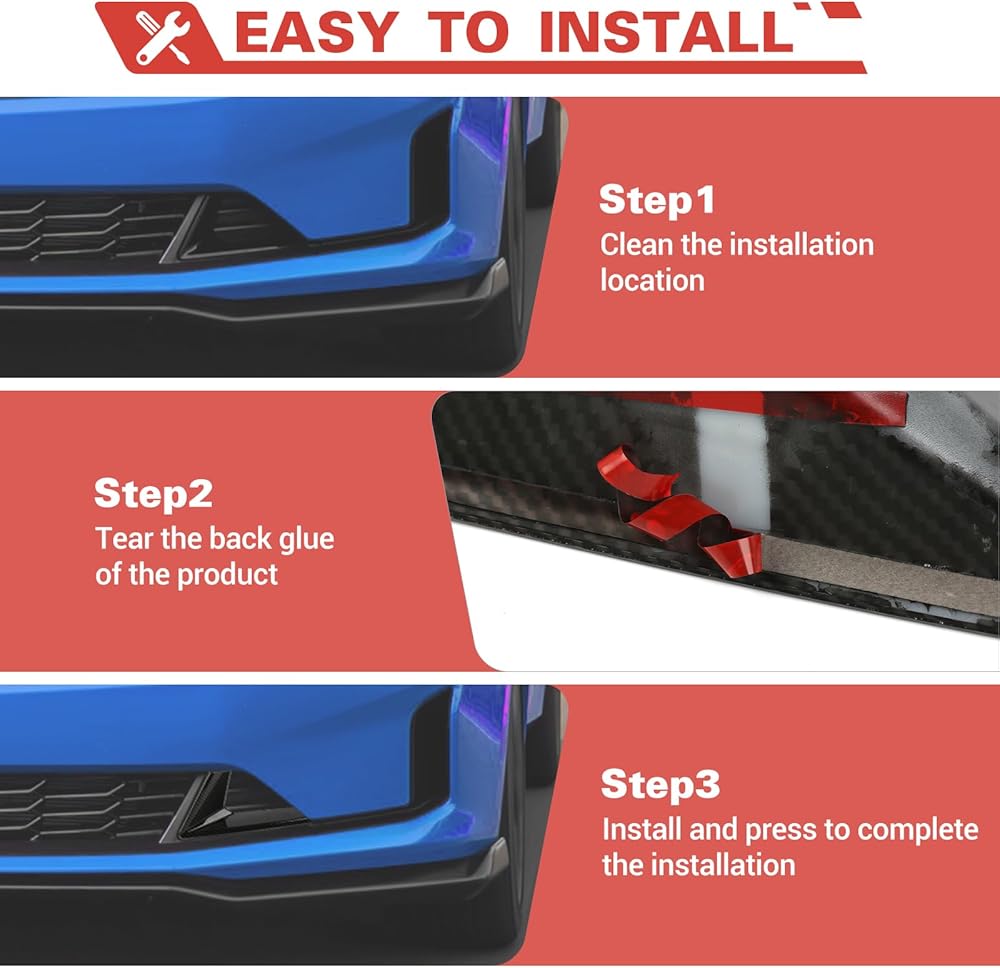 EASY TO INSTALL

Step1
Clean the installation location

Step2
Tear the back glue of the product

Step3
Install and press to complete the installation