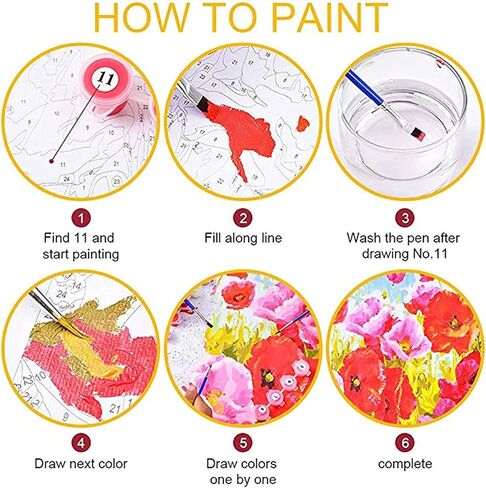 HOW TO PAINT

11

1
Find 11 and start painting

2
Fill along line

3
Wash the pen after drawing No.11

4
Draw next color

5
Draw colors one by one

6
complete