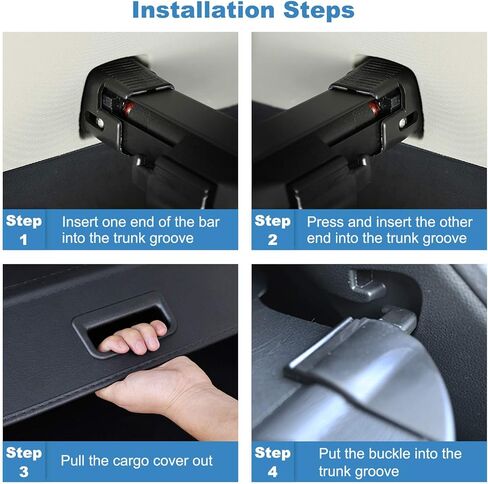 Installation Steps

Step 1 Insert one end of the bar into the trunk groove

Step 2 Press and insert the other end into the trunk groove

Step 3 Pull the cargo cover out

Step 4 Put the buckle into the trunk groove