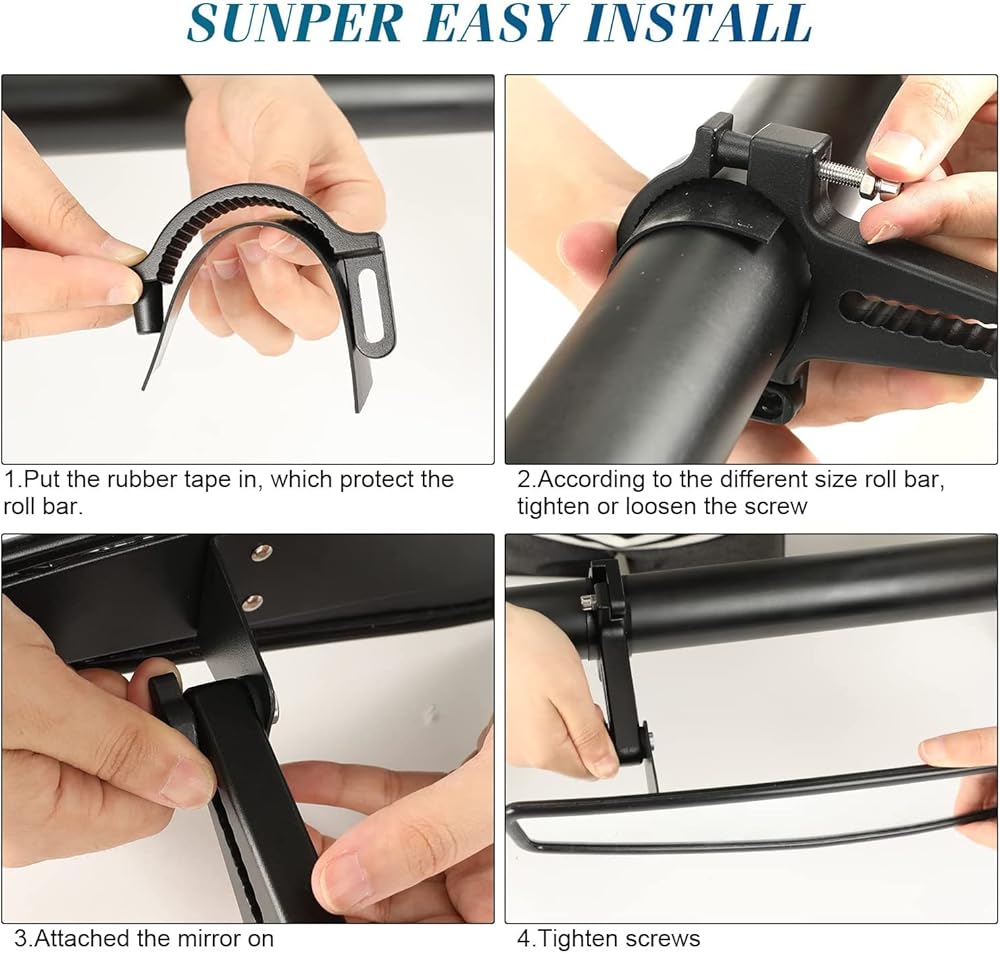 SUNPER EASY INSTALL

1.Put the rubber tape in, which protect the roll bar.

2.According to the different size roll bar, tighten or loosen the screw

3.Attached the mirror on

4.Tighten screws