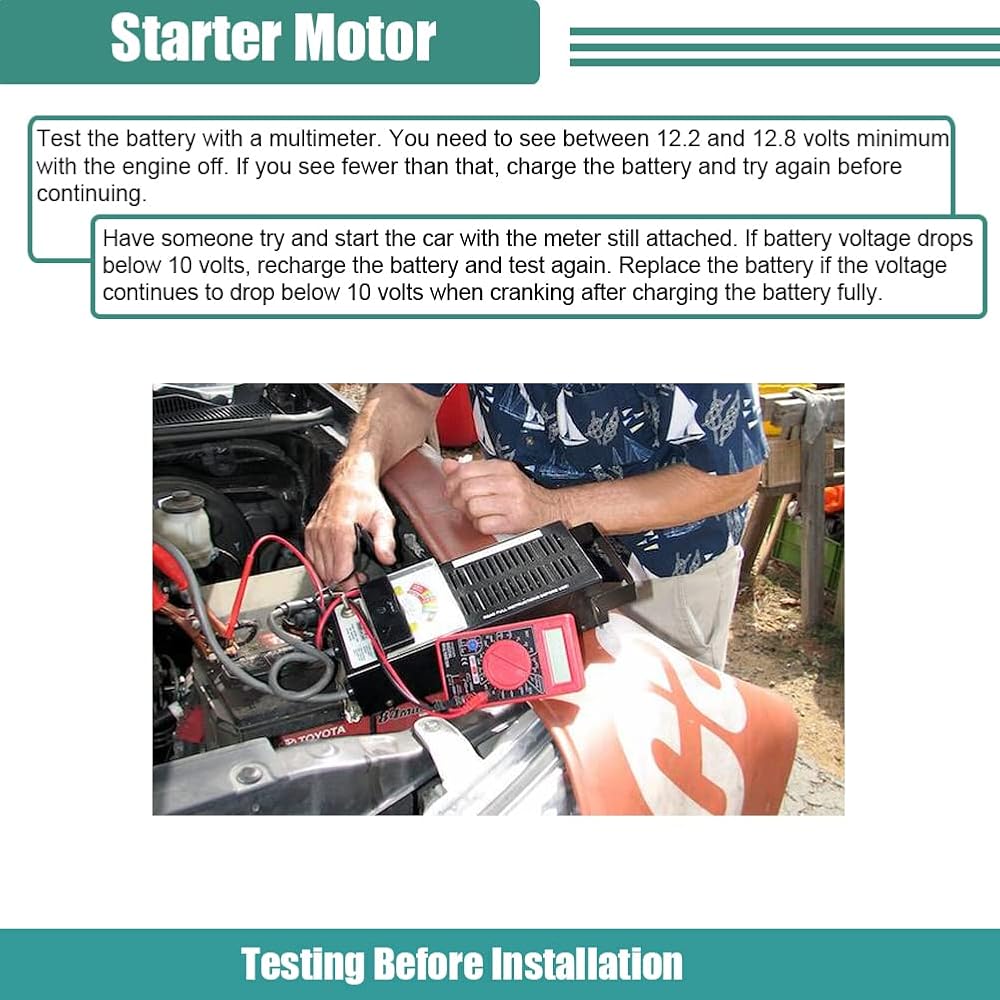 Starter Motor

Test the battery with a multimeter. You need to see between 12.2 and 12.8 volts minimum with the engine off. If you see fewer than that, charge the battery and try again before continuing.

Have someone try and start the car with the meter still attached. If battery voltage drops below 10 volts, recharge the battery and test again. Replace the battery if the voltage continues to drop below 10 volts when cranking after charging the battery fully.

TOYOTA

Testing Before Installation