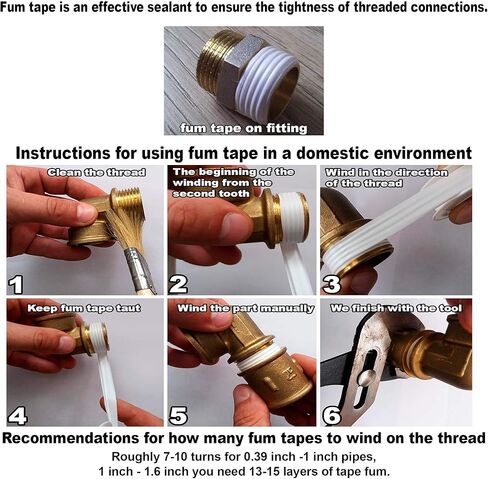 Fum tape is an effective sealant to ensure the tightness of threaded connections.

fum tape on fitting

Instructions for using fum tape in a domestic environment

Clean the thread

1

The beginning of the winding from the second tooth

2

Wind in the direction of the thread

3

Keep fum tape taut

4

Wind the part manually

5

We finish with the tool

6

Recommendations for how many fum tapes to wind on the thread

Roughly 7-10 turns for 0.39 inch -1 inch pipes, 1 inch - 1.6 inch you need 13-15 layers of tape fum.