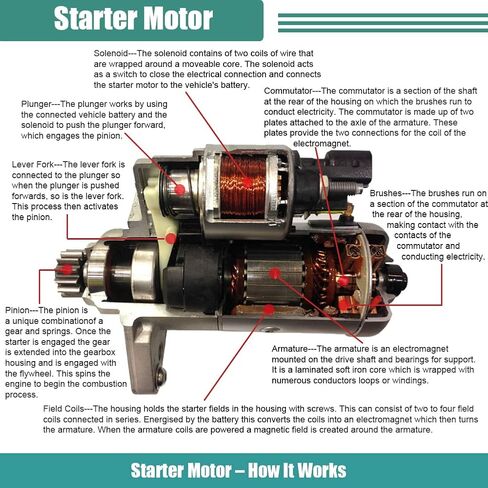 Starter Motor

Solenoid---The solenoid contains of two coils of wire that are wrapped around a moveable core. The solenoid acts as a switch to close the electrical connection and connects the starter motor to the vehicle's battery.

Commutator---The commutator is a section of the shaft at the rear of the housing on which the brushes run to conduct electricity. The commutator is made up of two plates attached to the axle of the armature. These plates provide the two connections for the coil of the electromagnet.

Plunger---The plunger works by using the connected vehicle battery and the solenoid to push the plunger forward, which engages the pinion.

Lever Fork---The lever fork is connected to the plunger so when the plunger is pushed forwards, so is the lever fork. This process then activates the pinion.

Brushes---The brushes run on a section of the commutator at the rear of the housing, making contact with the contacts of the commutator and conducting electricity.

Pinion---The pinion is a unique combinationof a gear and springs. Once the starter is engaged the gear is extended into the gearbox housing and is engaged with the flywheel. This spins the engine to begin the combustion process.

Armature---The armature is an electromagnet mounted on the drive shaft and bearings for support. It is a laminated soft iron core which is wrapped with numerous conductors loops or windings.

Field Coils---The housing holds the starter fields in the housing with screws. This can consist of two to four field coils connected in series. Energised by the battery this converts the coils into an electromagnet which then turns the armature. When the armature coils are powered a magnetic field is created around the armature.

Starter Motor – How It Works