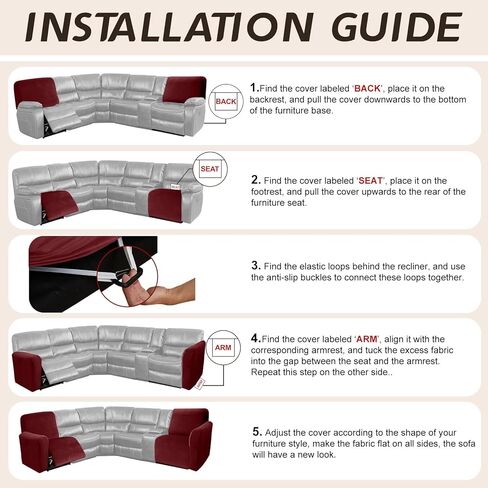 INSTALLATION GUIDE

BACK

1.Find the cover labeled 'BACK', place it on the backrest, and pull the cover downwards to the bottom of the furniture base.

SEAT

2. Find the cover labeled 'SEAT', place it on the footrest, and pull the cover upwards to the rear of the furniture seat.

3. Find the elastic loops behind the recliner, and use the anti-slip buckles to connect these loops together.

ARM

4.Find the cover labeled 'ARM', align it with the corresponding armrest, and tuck the excess fabric into the gap between the seat and the armrest. Repeat this step on the other side..

5. Adjust the cover according to the shape of your furniture style, make the fabric flat on all sides, the sofa will have a new look.