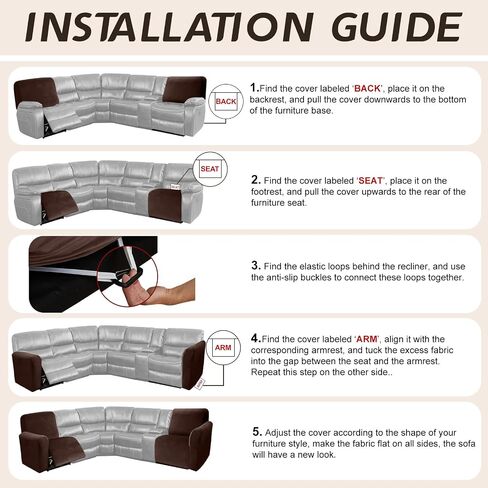 INSTALLATION GUIDE

BACK

1.Find the cover labeled 'BACK', place it on the backrest, and pull the cover downwards to the bottom of the furniture base.

SEAT

2. Find the cover labeled 'SEAT', place it on the footrest, and pull the cover upwards to the rear of the furniture seat.

3. Find the elastic loops behind the recliner, and use the anti-slip buckles to connect these loops together.

ARM

4.Find the cover labeled 'ARM', align it with the corresponding armrest, and tuck the excess fabric into the gap between the seat and the armrest. Repeat this step on the other side..

5. Adjust the cover according to the shape of your furniture style, make the fabric flat on all sides, the sofa will have a new look.