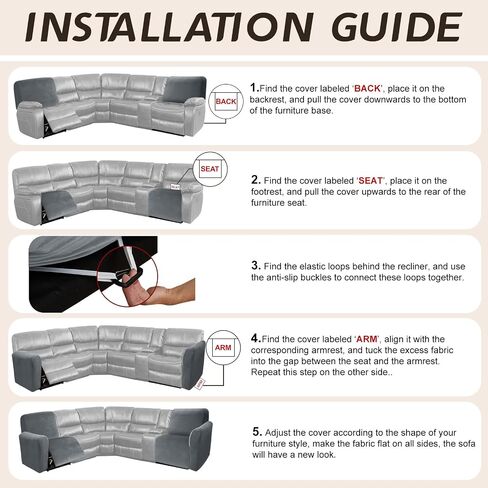 INSTALLATION GUIDE

BACK

1.Find the cover labeled 'BACK', place it on the backrest, and pull the cover downwards to the bottom of the furniture base.

SEAT

2. Find the cover labeled 'SEAT', place it on the footrest, and pull the cover upwards to the rear of the furniture seat.

3. Find the elastic loops behind the recliner, and use the anti-slip buckles to connect these loops together.

ARM

4.Find the cover labeled 'ARM', align it with the corresponding armrest, and tuck the excess fabric into the gap between the seat and the armrest. Repeat this step on the other side..

5. Adjust the cover according to the shape of your furniture style, make the fabric flat on all sides, the sofa will have a new look.