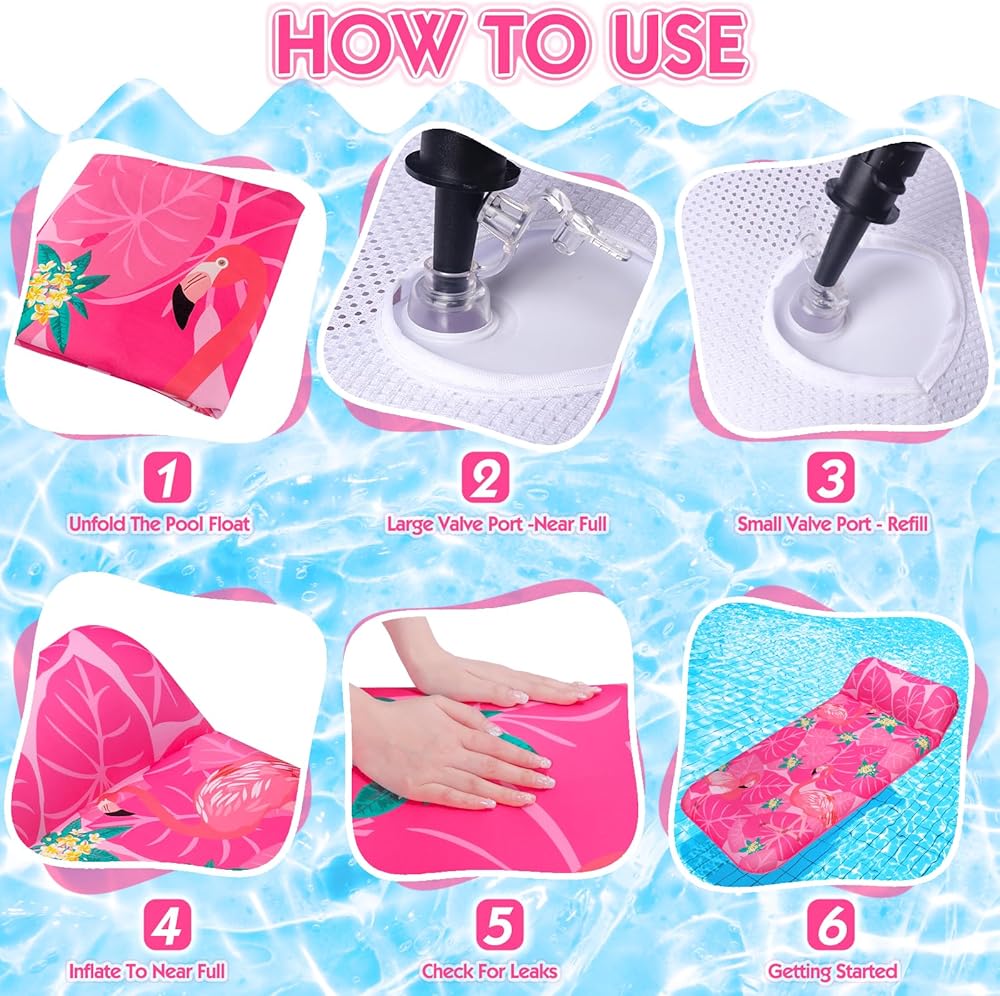 HOW TO USE

1
Unfold The Pool Float

2
Large Valve Port -Near Full

3
Small Valve Port - Refill

4
Inflate To Near Full

5
Check For Leaks

6
Getting Started