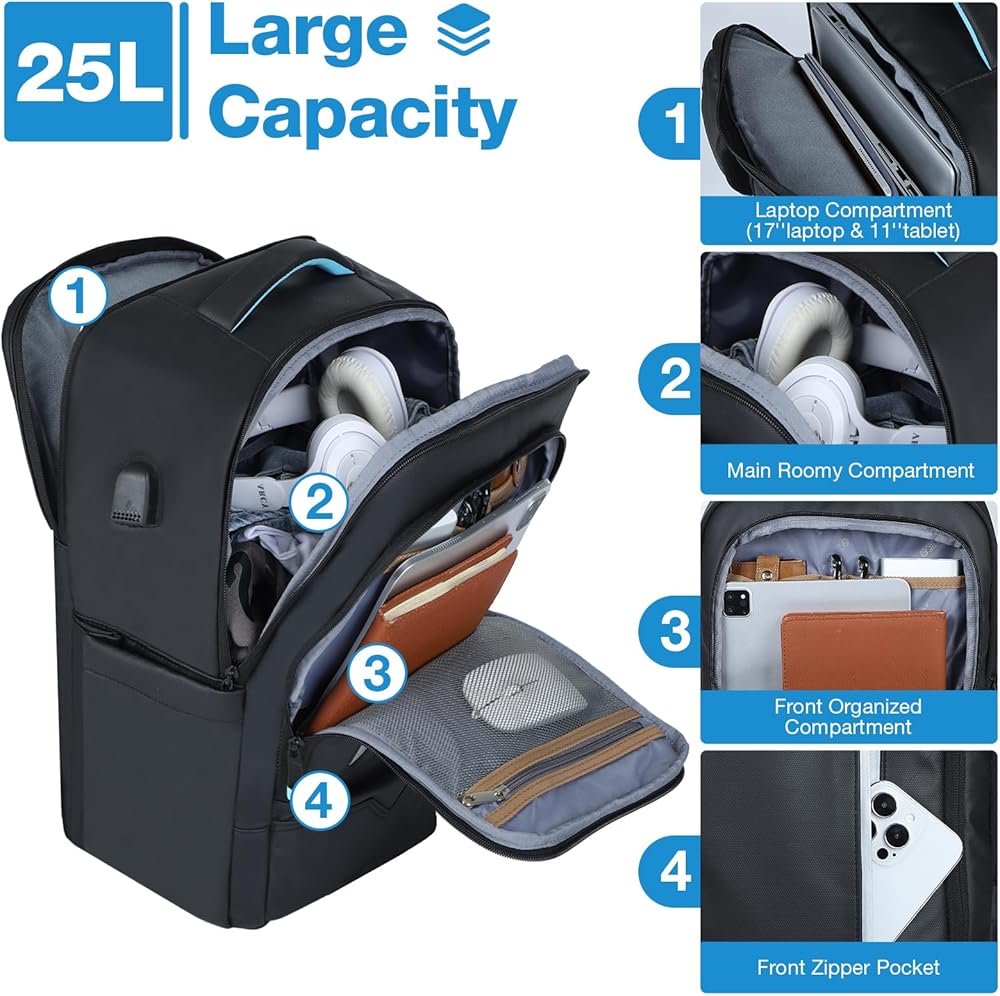 25L Large Capacity

1

2

3

4

1
Laptop Compartment
(17''laptop & 11''tablet)

2
Main Roomy Compartment

3
Front Organized Compartment

4
Front Zipper Pocket