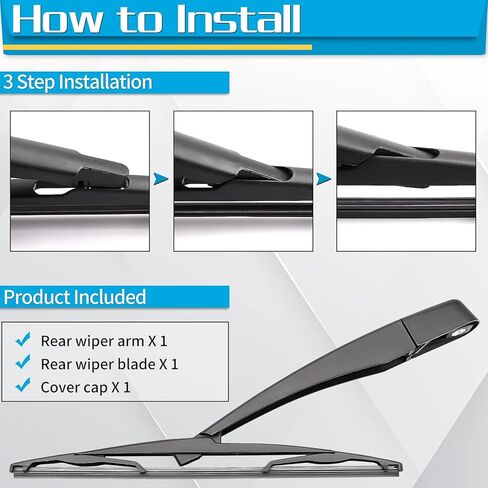 How to Install

3 Step Installation

Product Included

Rear wiper arm X 1
Rear wiper blade X 1
Cover cap X 1