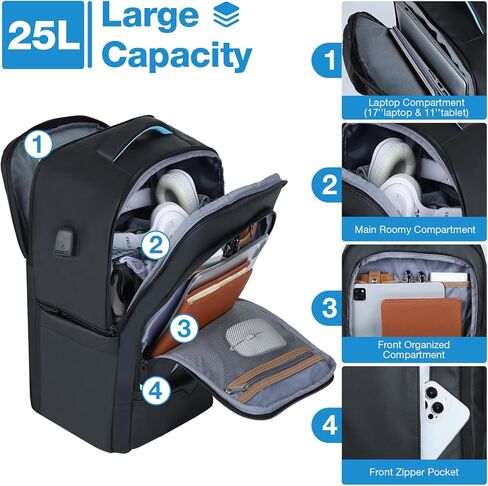 25L Large Capacity

1
2
3
4

1
Laptop Compartment (17''laptop & 11''tablet)

2
Main Roomy Compartment

3
Front Organized Compartment

4
Front Zipper Pocket