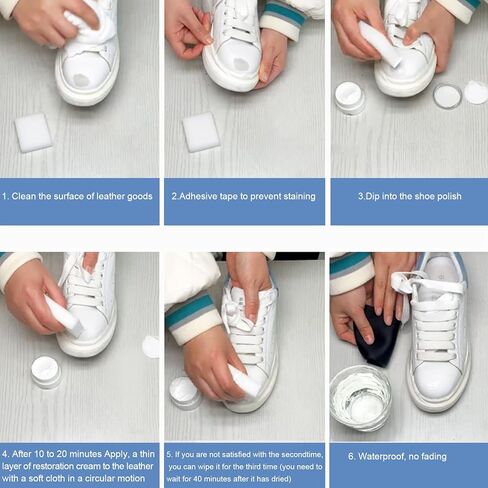 1. Clean the surface of leather goods

2.Adhesive tape to prevent staining

3.Dip into the shoe polish

4. After 10 to 20 minutes Apply, a thin layer of restoration cream to the leather with a soft cloth in a circular motion

5. If you are not satisfied with the secondtime, you can wipe it for the third time (you need to wait for 40 minutes after it has dried)

6. Waterproof, no fading