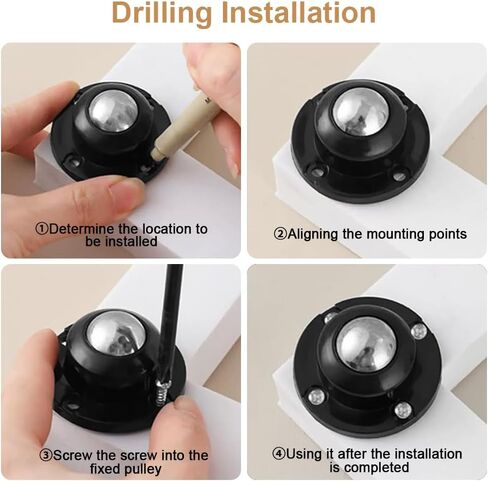 Drilling Installation

①Determine the location to be installed

②Aligning the mounting points

③Screw the screw into the fixed pulley

④Using it after the installation is completed