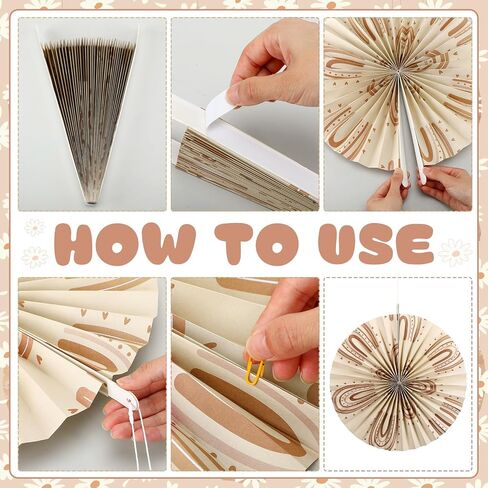 HOW TO USE