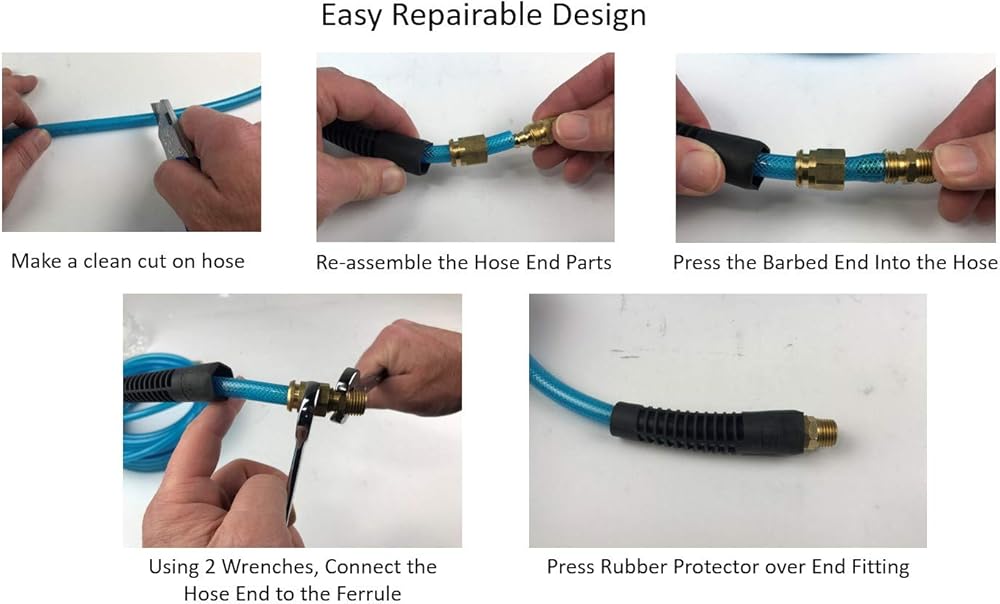 Easy Repairable Design

Make a clean cut on hose

Re-assemble the Hose End Parts

Press the Barbed End Into the Hose

Using 2 Wrenches, Connect the Hose End to the Ferrule

Press Rubber Protector over End Fitting