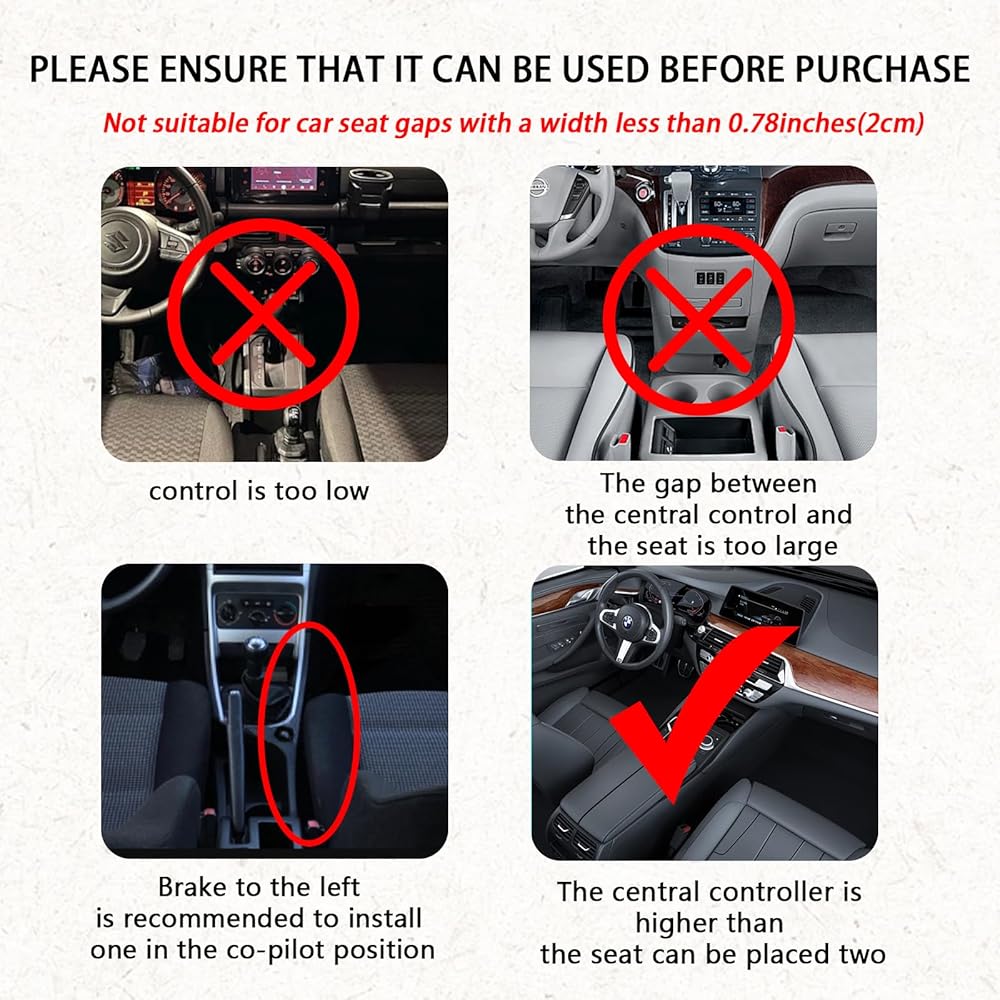 PLEASE ENSURE THAT IT CAN BE USED BEFORE PURCHASE

Not suitable for car seat gaps with a width less than 0.78inches(2cm)

control is too low

The gap between the central control and the seat is too large

Brake to the left is recommended to install one in the co-pilot position

The central controller is higher than the seat can be placed two