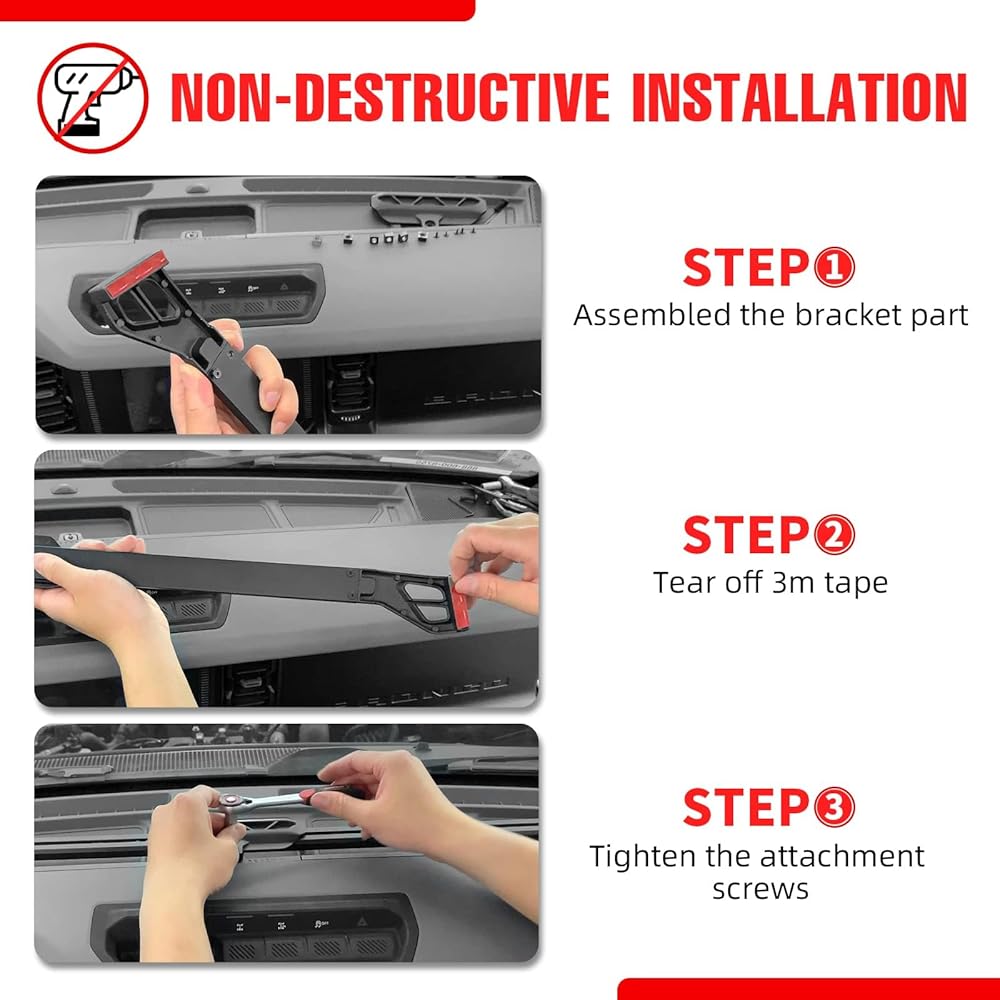 NON-DESTRUCTIVE INSTALLATION

STEP①
Assembled the bracket part

STEP②
Tear off 3m tape

STEP③
Tighten the attachment screws