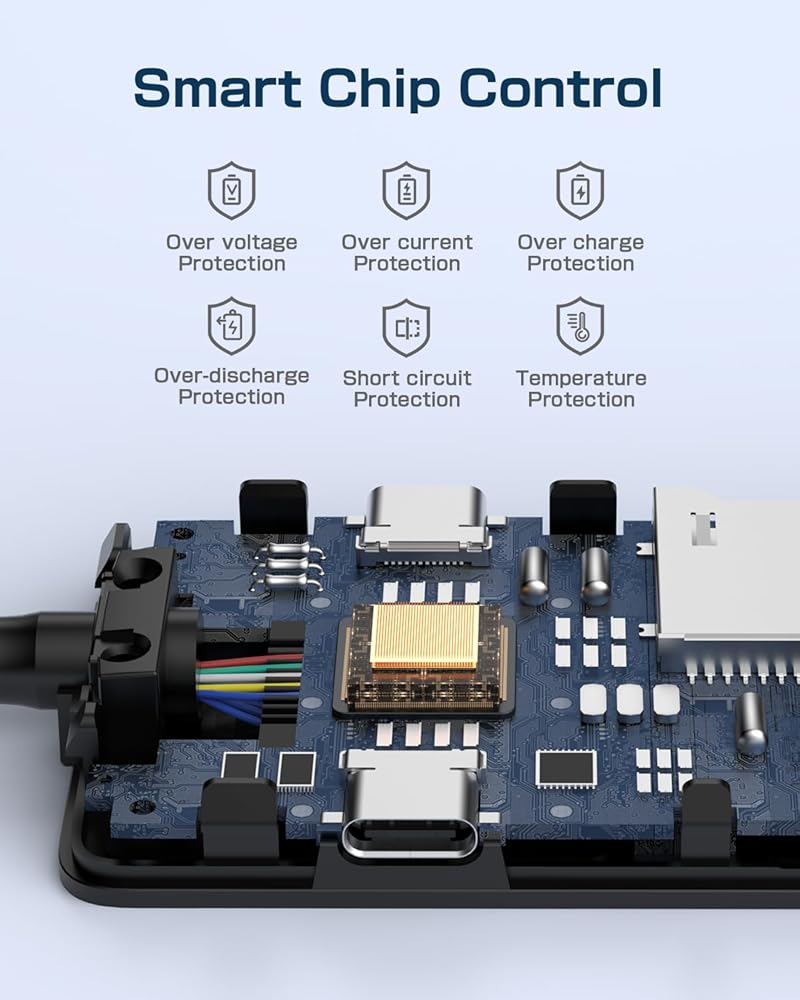 Smart Chip Control

Over voltage Protection

Over current Protection

Over charge Protection

Over-discharge Protection

Short circuit Protection

Temperature Protection