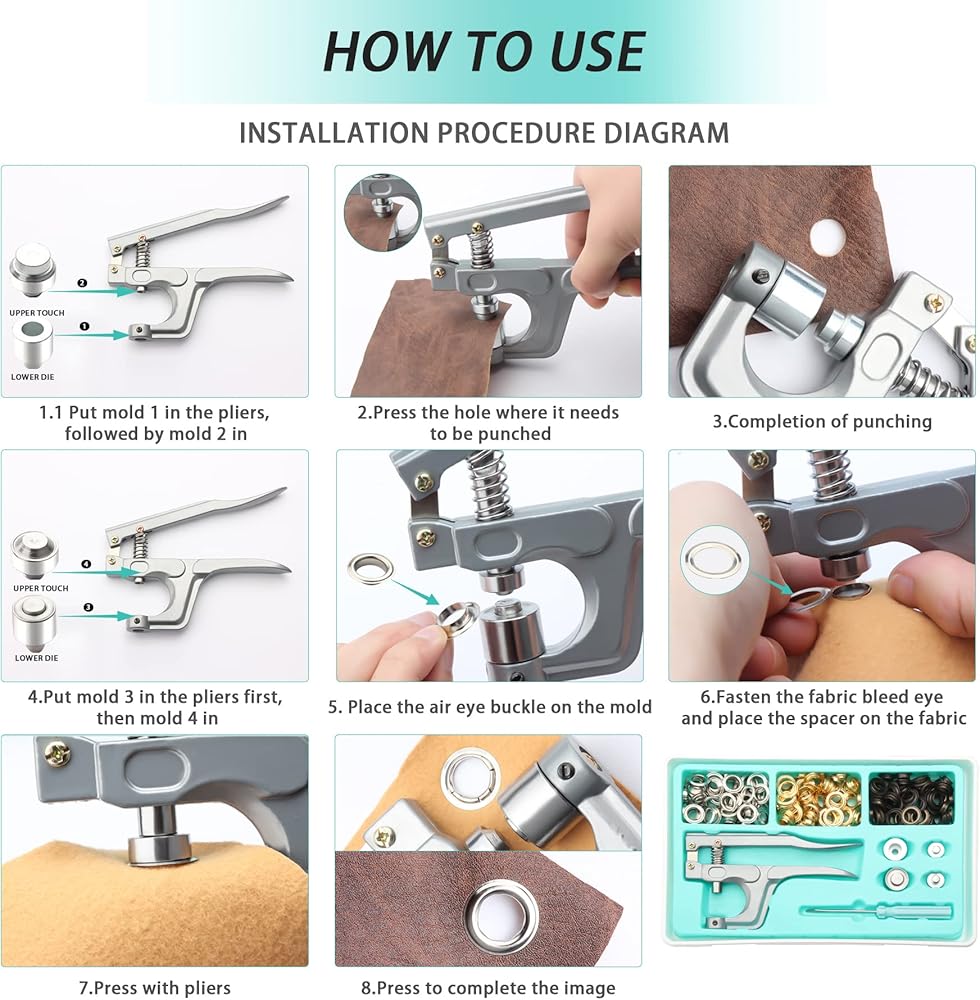 HOW TO USE

INSTALLATION PROCEDURE DIAGRAM

2
UPPER TOUCH
1
LOWER DIE

1.1 Put mold 1 in the pliers, followed by mold 2 in

2.Press the hole where it needs to be punched

3.Completion of punching

4
UPPER TOUCH
3
LOWER DIE

4.Put mold 3 in the pliers first, then mold 4 in

5. Place the air eye buckle on the mold

6.Fasten the fabric bleed eye and place the spacer on the fabric

7.Press with pliers

8.Press to complete the image