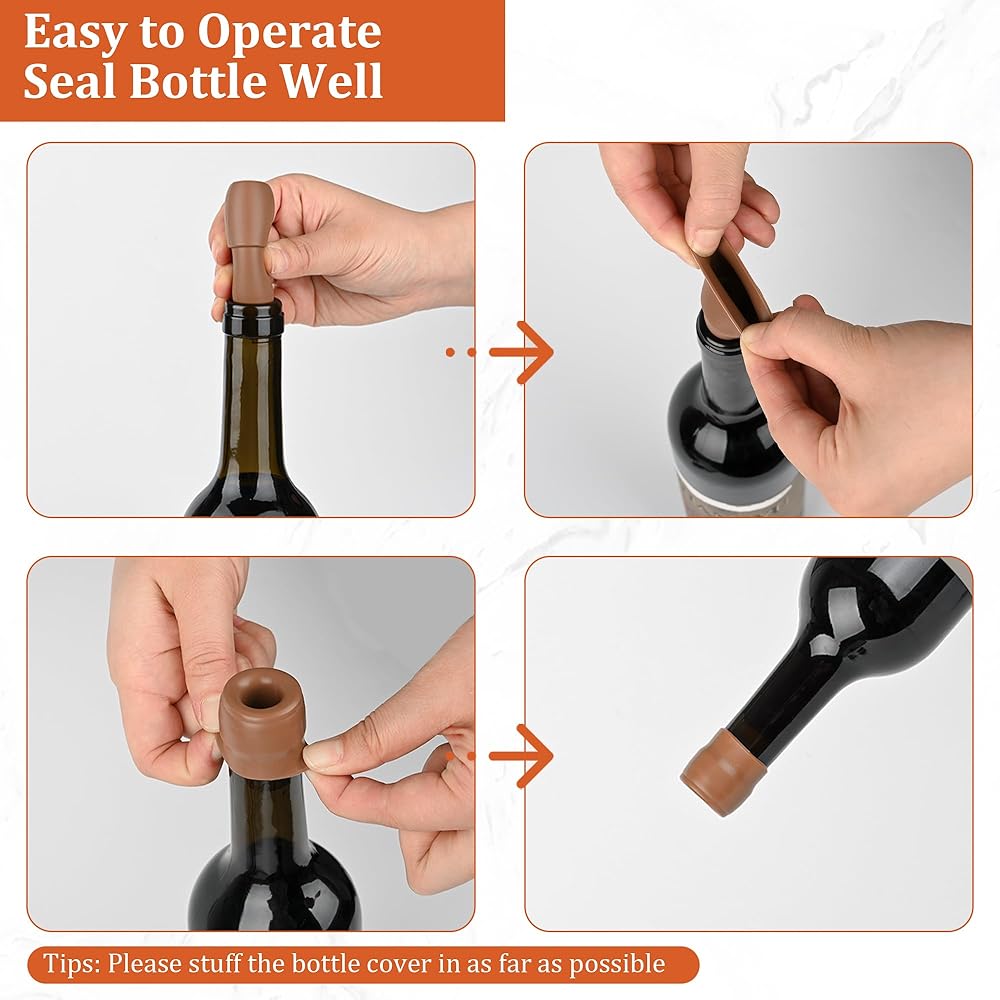 Easy to Operate
Seal Bottle Well

Tips: Please stuff the bottle cover in as far as possible