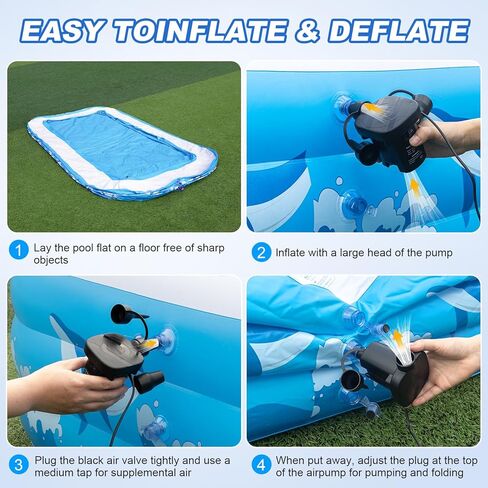 EASY TOINFLATE & DEFLATE

1 Lay the pool flat on a floor free of sharp objects

2 Inflate with a large head of the pump

3 Plug the black air valve tightly and use a medium tap for supplemental air

4 When put away, adjust the plug at the top of the airpump for pumping and folding