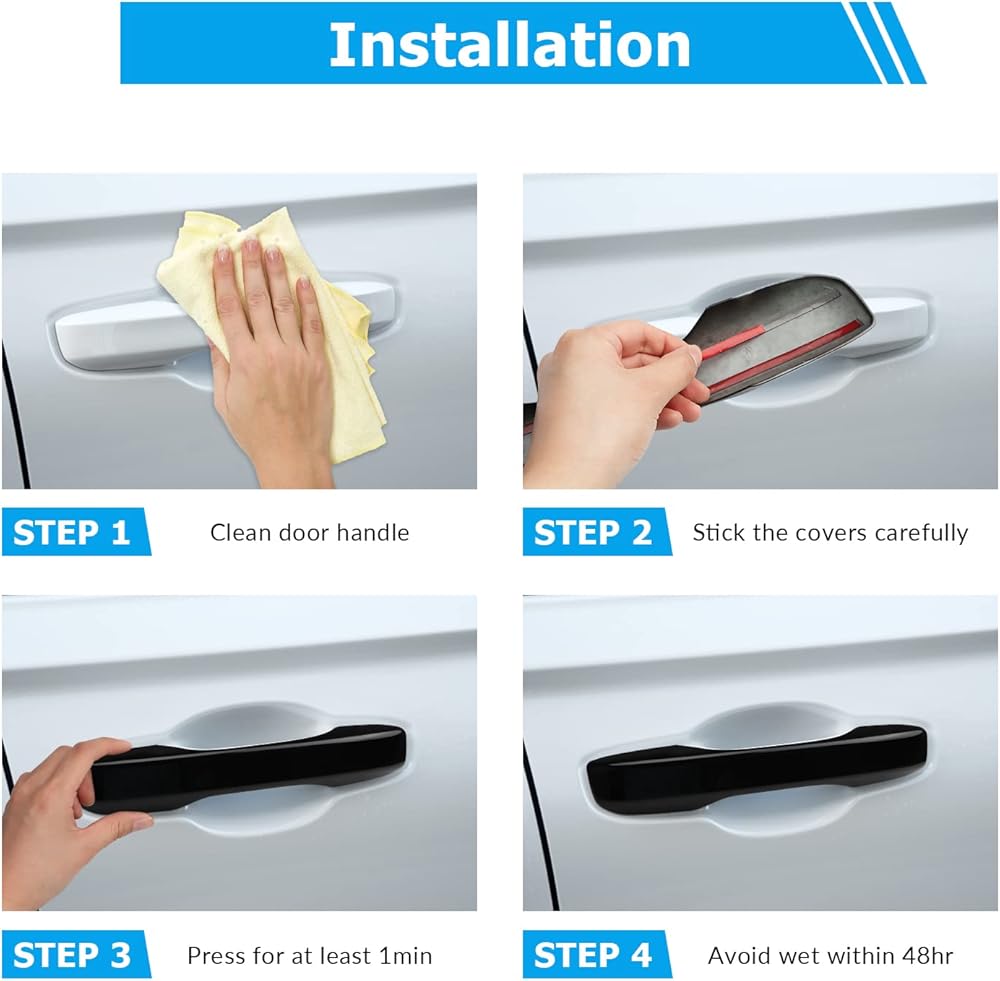 Installation

STEP 1 Clean door handle

STEP 2 Stick the covers carefully

STEP 3 Press for at least 1min

STEP 4 Avoid wet within 48hr