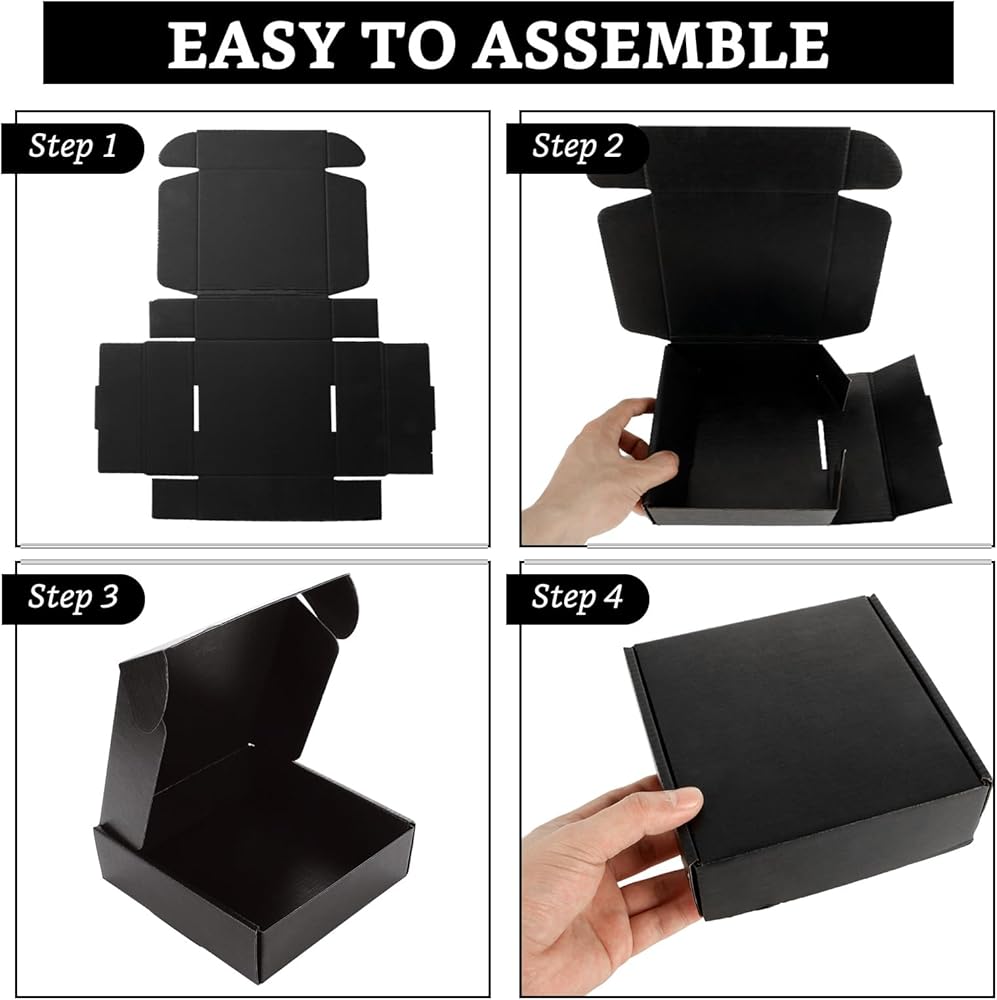 EASY TO ASSEMBLE

Step 1

Step 2

Step 3

Step 4