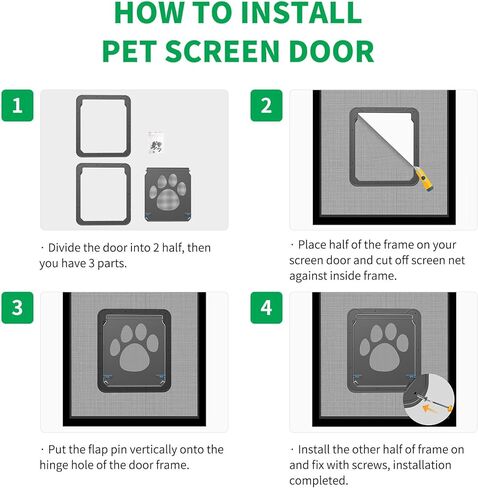 HOW TO INSTALL
PET SCREEN DOOR

1

· Divide the door into 2 half, then you have 3 parts.

2

· Place half of the frame on your screen door and cut off screen net against inside frame.

3

· Put the flap pin vertically onto the hinge hole of the door frame.

4

· Install the other half of frame on and fix with screws, installation completed.