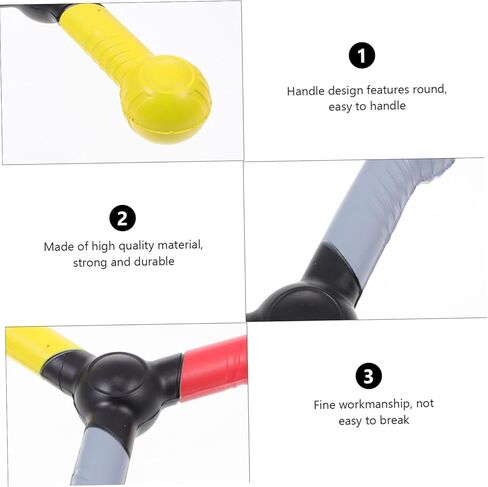 1

Handle design features round, easy to handle

2

Made of high quality material, strong and durable

3

Fine workmanship, not easy to break