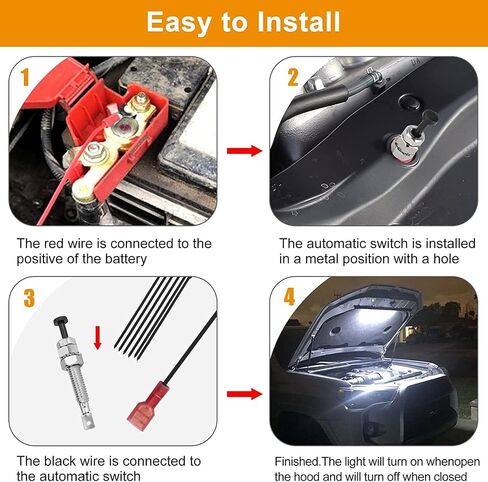 Easy to Install

1

The red wire is connected to the positive of the battery

2

The automatic switch is installed in a metal position with a hole

3

The black wire is connected to the automatic switch

4

Finished.The light will turn on whenopen the hood and will turn off when closed