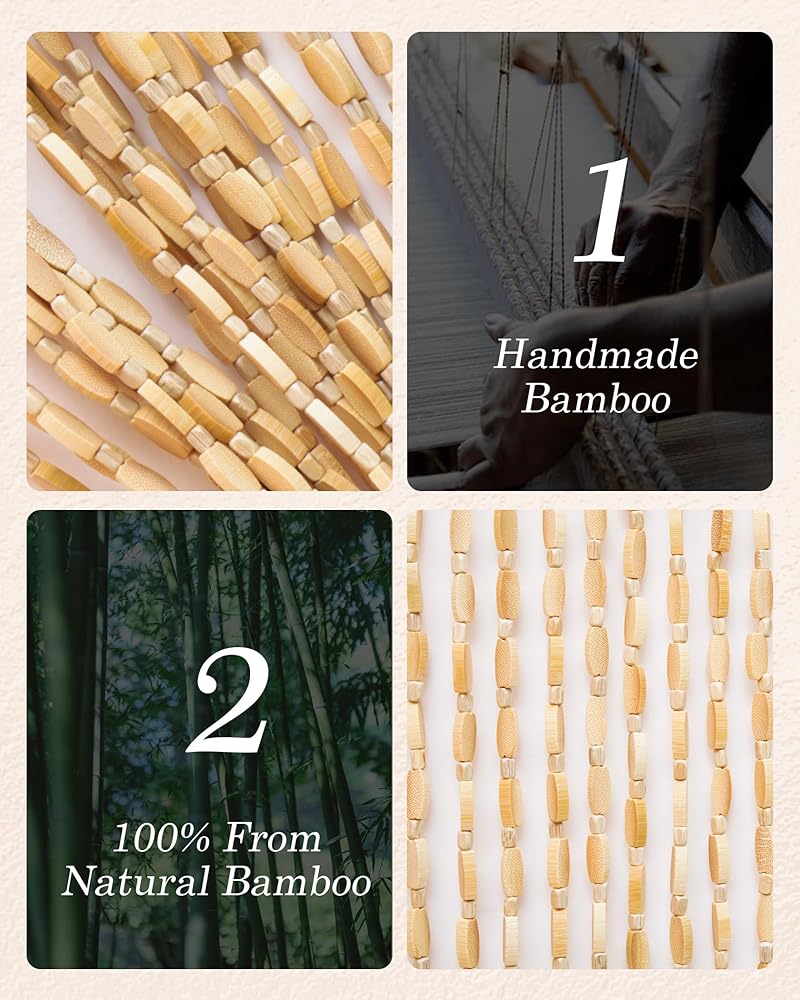 1

Handmade Bamboo

2

100% From Natural Bamboo