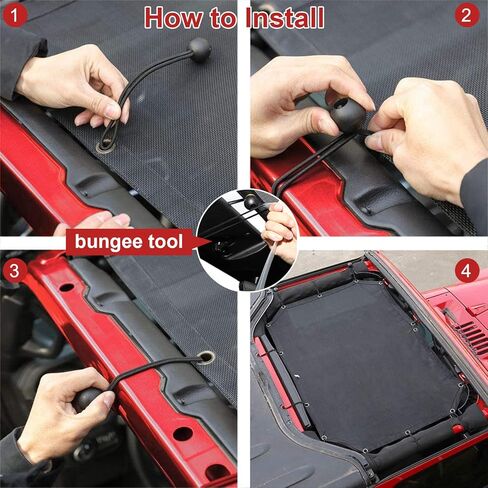 1

How to Install

2

bungee tool

3

4