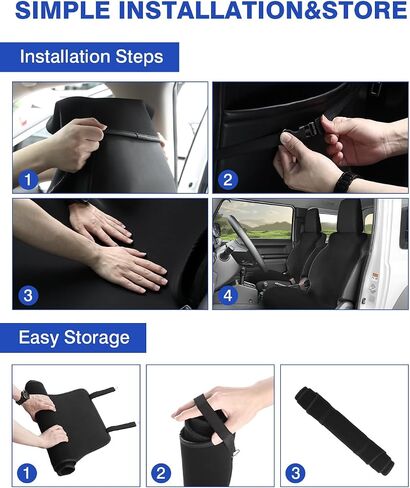 SIMPLE INSTALLATION&STORE

Installation Steps

1

2

3

4

Easy Storage

1

2

3