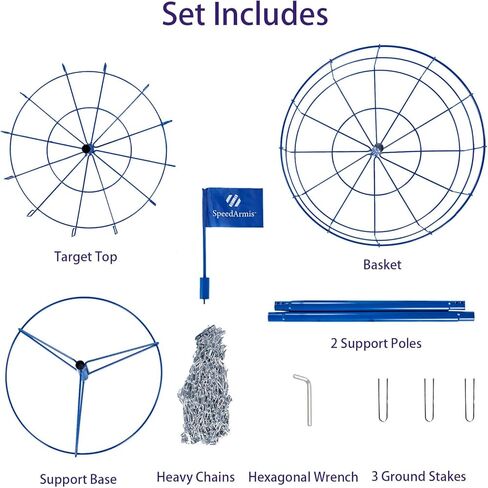 Set Includes

Target Top

SpeedArmis

Basket

2 Support Poles

Support Base

Heavy Chains

Hexagonal Wrench

3 Ground Stakes